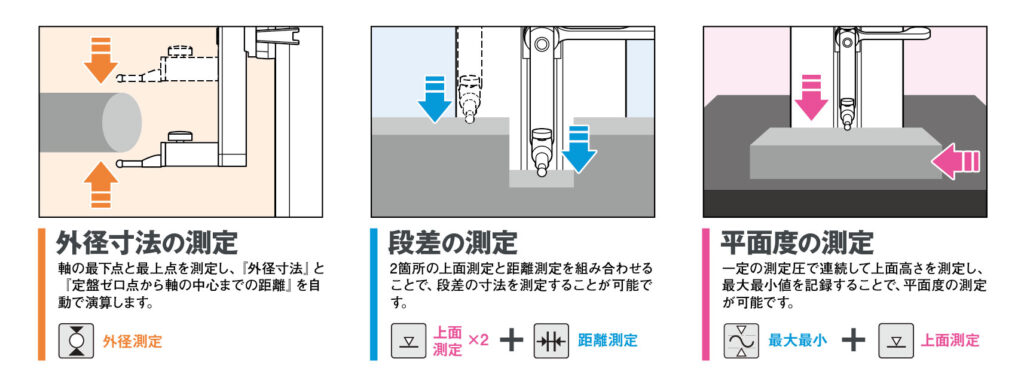 外径寸法の測定

軸の最下点と最上点を測定し、『外径寸法』と『定盤ゼロ点から軸の中心までの距離』を自動で演算します。

外径測定

段差の測定

2箇所の上面測定と距離測定を組み合わせることで、段差の寸法を測定することが可能です。

上面測定 ×2 + 距離測定

平面度の測定

一定の測定圧で連続して上面高さを測定し、最大最小値を記録することで、平面度の測定が可能です。

最大最小 + 上面測定