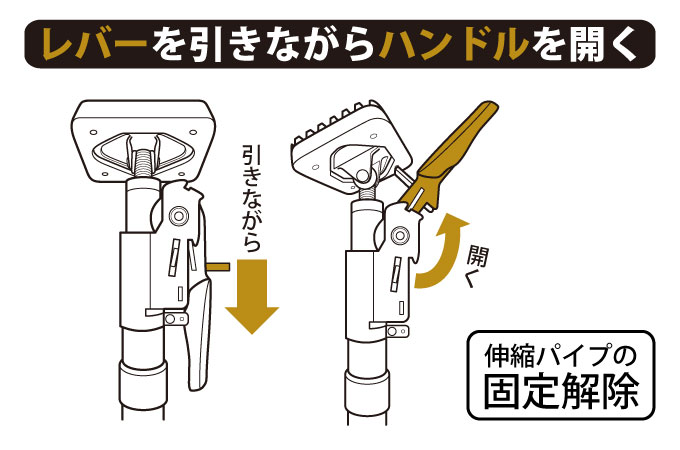 レバーを引きながらハンドルを開く

引きながら

開く

伸縮パイプの
固定解除