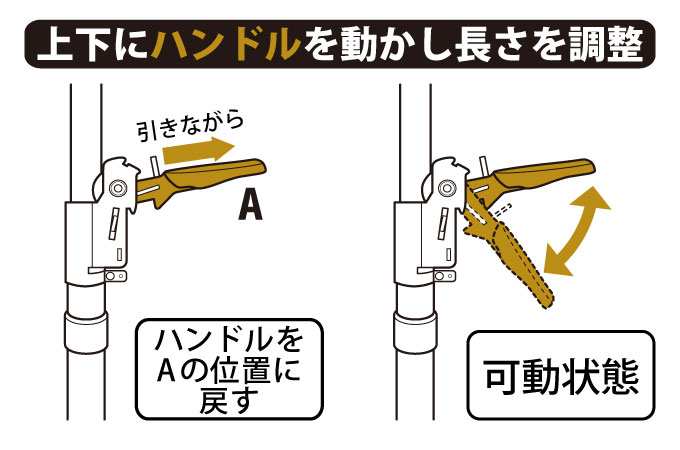 上下にハンドルを動かし長さを調整

引きながら

A

ハンドルをAの位置に戻す

可動状態