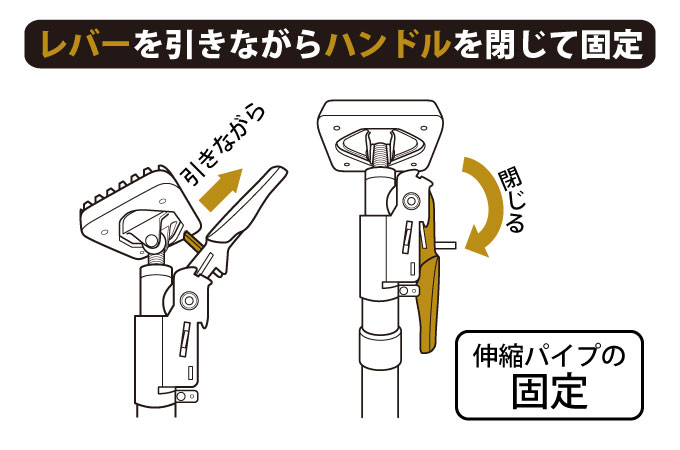 レバーを引きながらハンドルを閉じて固定

引きながら

閉じる

伸縮パイプの
固定