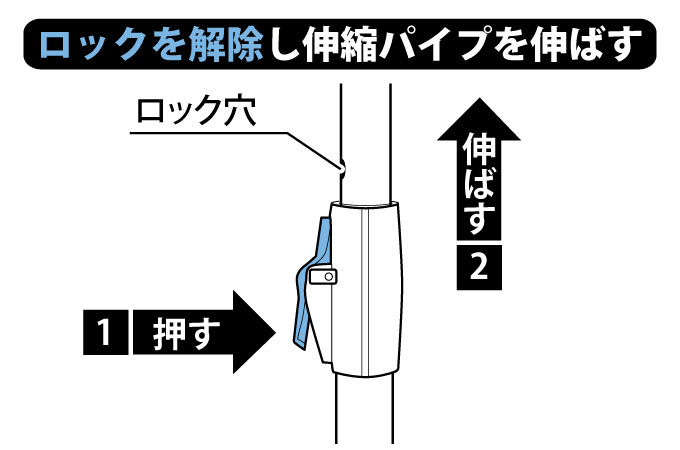 ロックを解除し伸縮パイプを伸ばす

ロック穴

伸ばす

2

1 押す