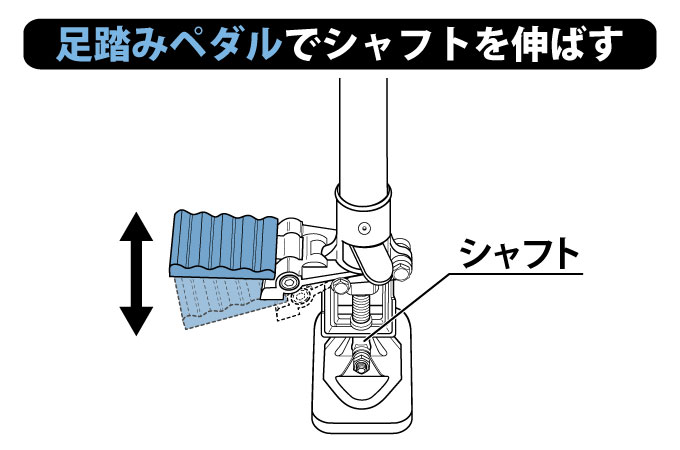 足踏みペダルでシャフトを伸ばす

シャフト